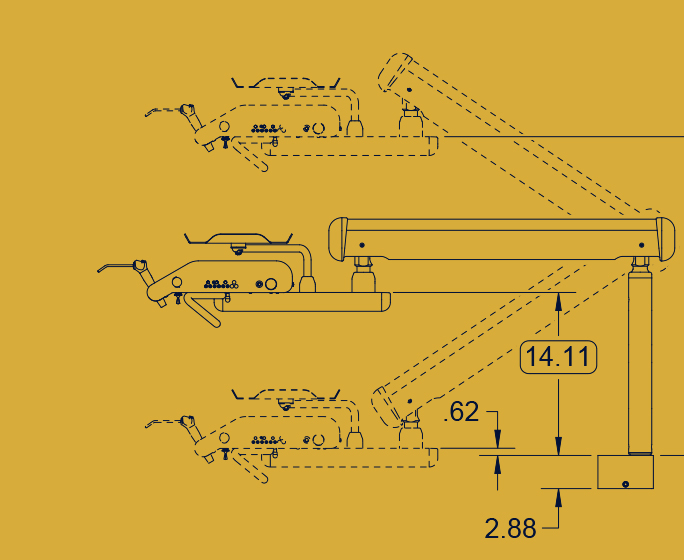 14.11

.62

2.88